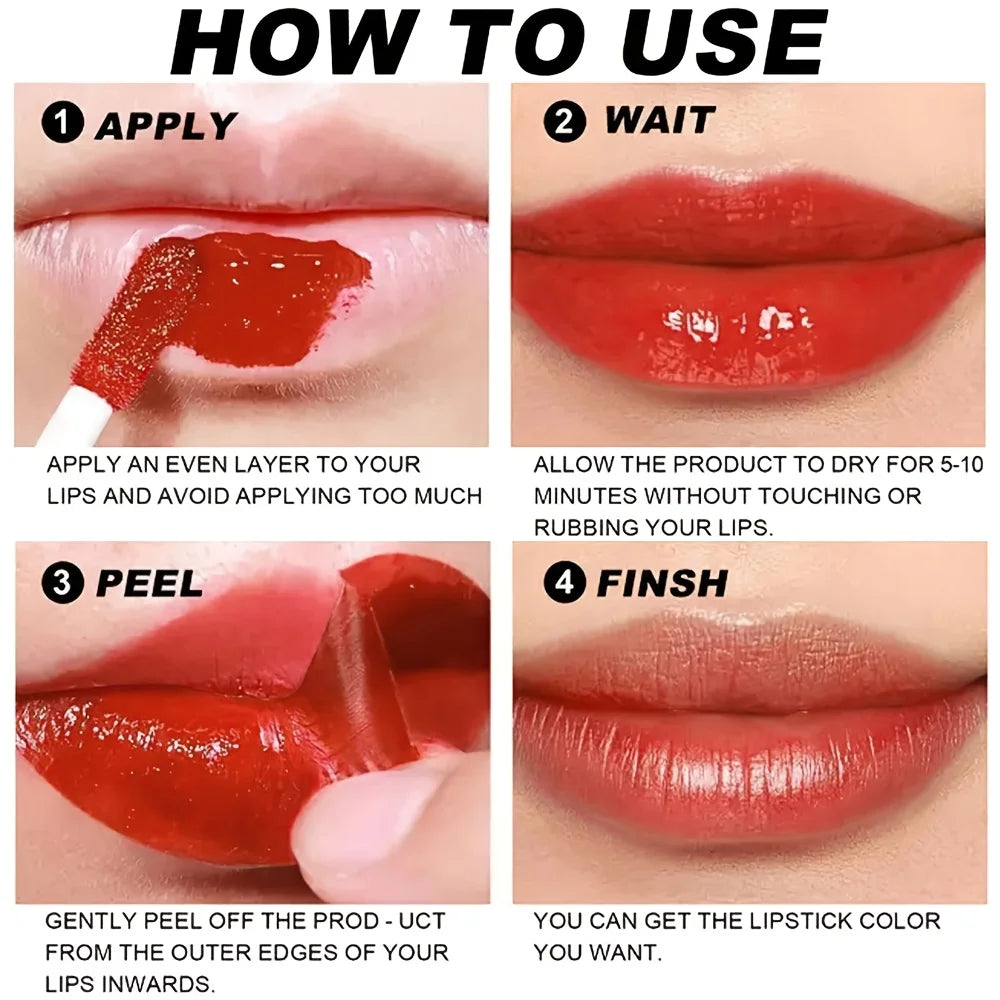 HOW TO USE

1 APPLY

APPLY AN EVEN LAYER TO YOUR LIPS AND AVOID APPLYING TOO MUCH

2 WAIT

ALLOW THE PRODUCT TO DRY FOR 5-10 MINUTES WITHOUT TOUCHING OR RUBBING YOUR LIPS.

3 PEEL

GENTLY PEEL OFF THE PROD - UCT FROM THE OUTER EDGES OF YOUR LIPS INWARDS.

4 FINSH

YOU CAN GET THE LIPSTICK COLOR YOU WANT.