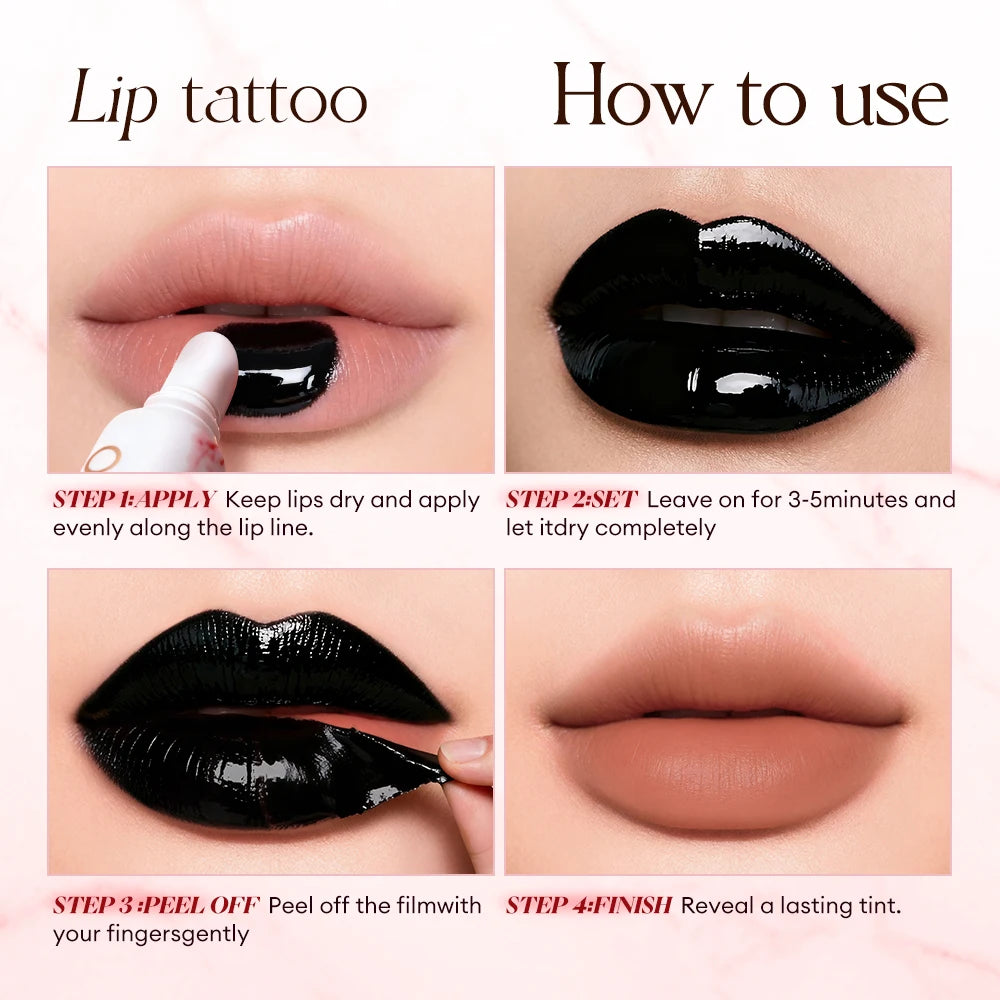 Lip tattoo How to use

STEP 1:APPLY Keep lips dry and apply evenly along the lip line.

STEP 2:SET Leave on for 3-5minutes and let itdry completely

STEP 3 :PEEL OFF Peel off the filmwith your fingersgently

STEP 4:FINISH Reveal a lasting tint.